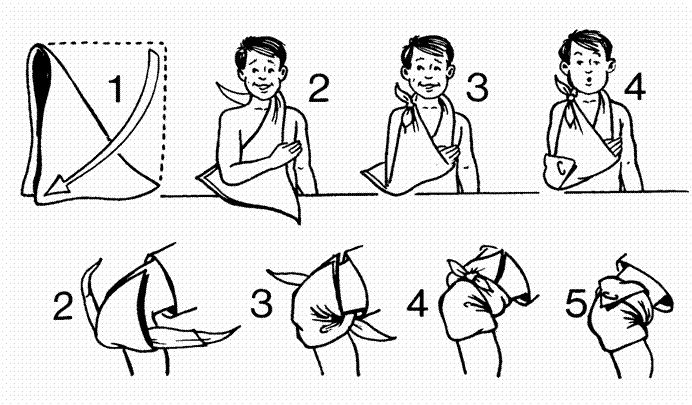 1
2
3
4
2
3
4
5